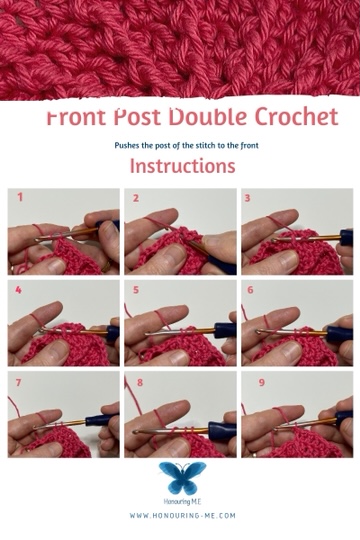 Front Post Double Crochet

Pushes the post of the stitch to the front

Instructions

1

2

3

4

5

6

7

8

9

Honouring M.E

WWW.HONOURING-ME.COM