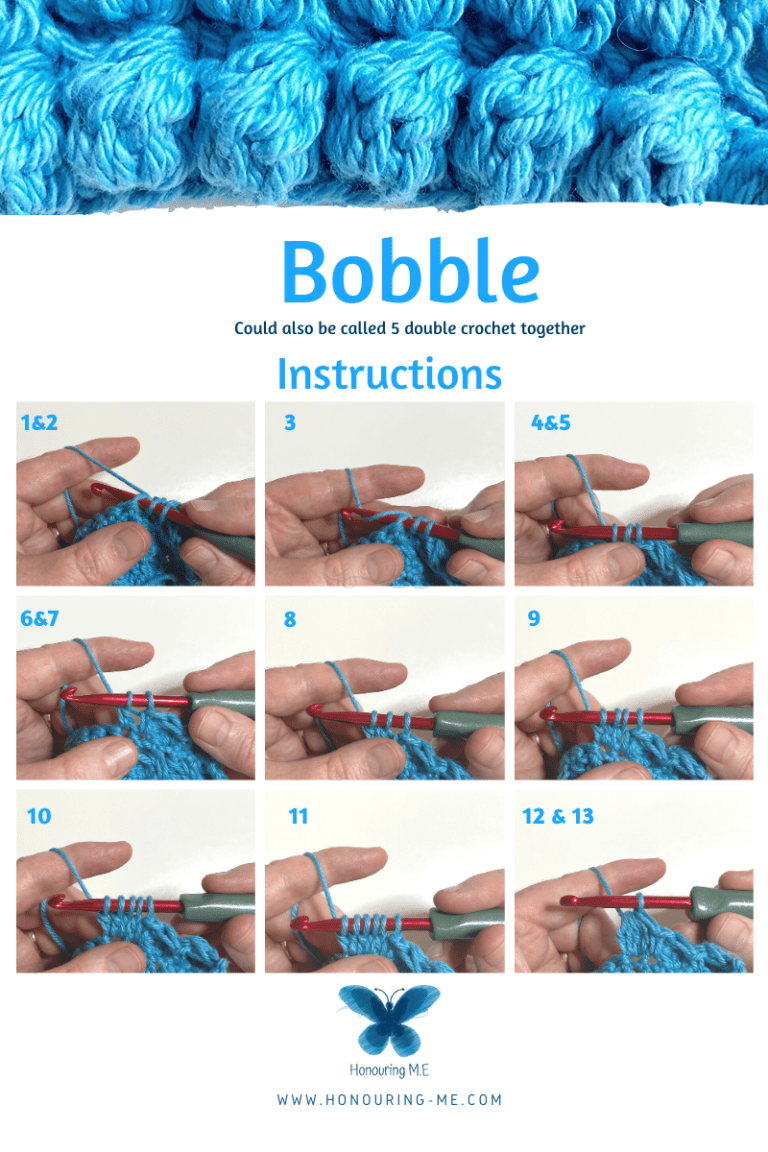 Bobble
Could also be called 5 double crochet together

Instructions

1&2

3

4&5

6&7

8

9

10

11

12 & 13

Honouring M.E

WWW.HONOURING-ME.COM