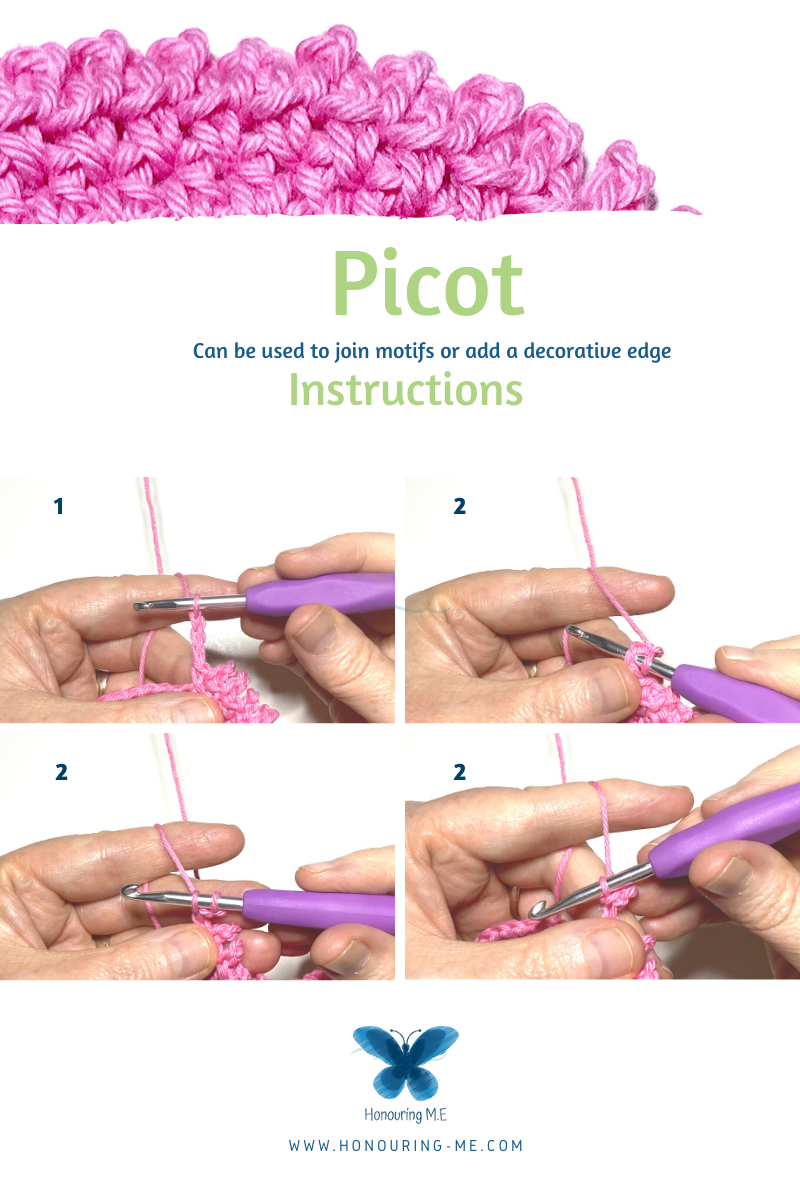 Picot

Can be used to join motifs or add a decorative edge

Instructions

1

2

2

2

Honouring M.E

WWW.HONOURING-ME.COM