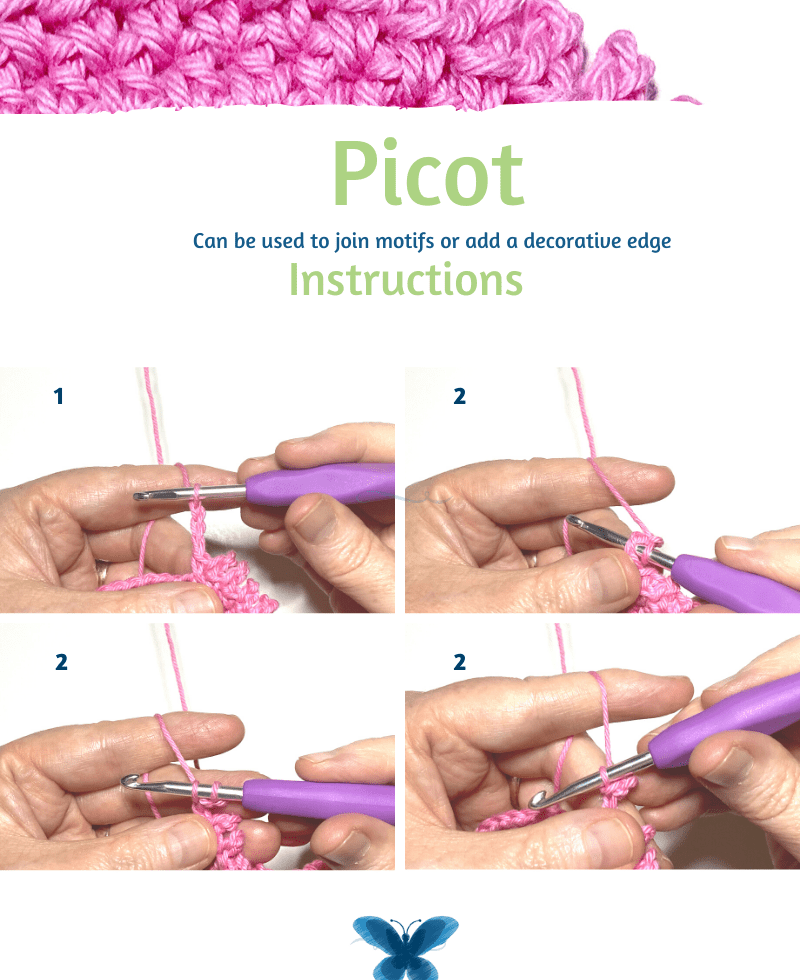 Picot

Can be used to join motifs or add a decorative edge

Instructions

1

2

2

2