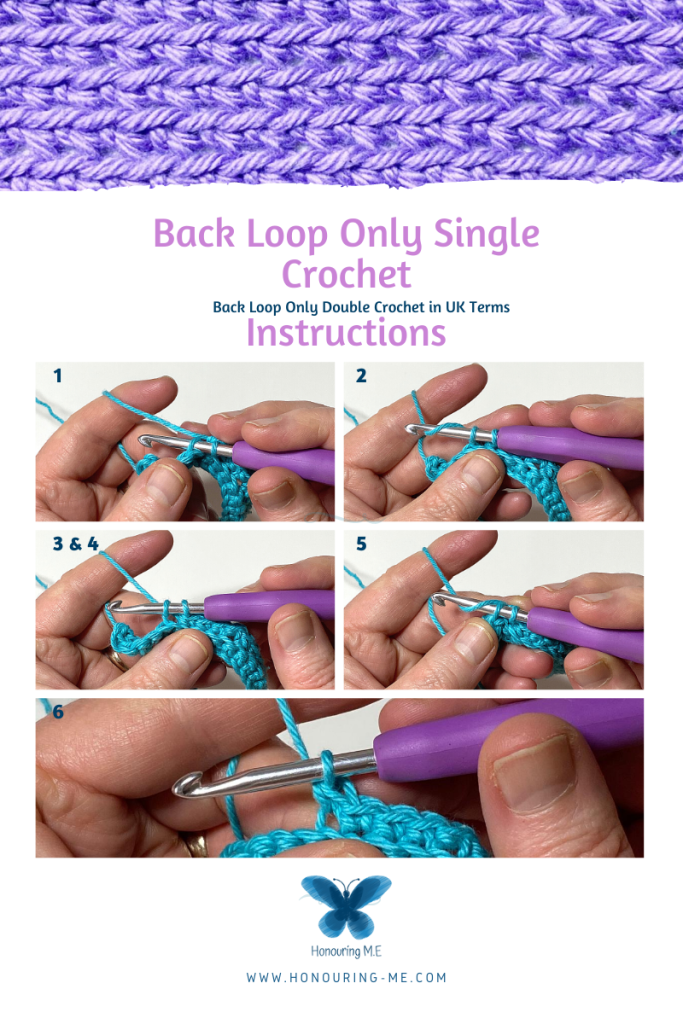 Back Loop Only Single Crochet

Back Loop Only Double Crochet in UK Terms

Instructions

1

2

3 & 4

5

6

Honouring M.E

WWW.HONOURING-ME.COM