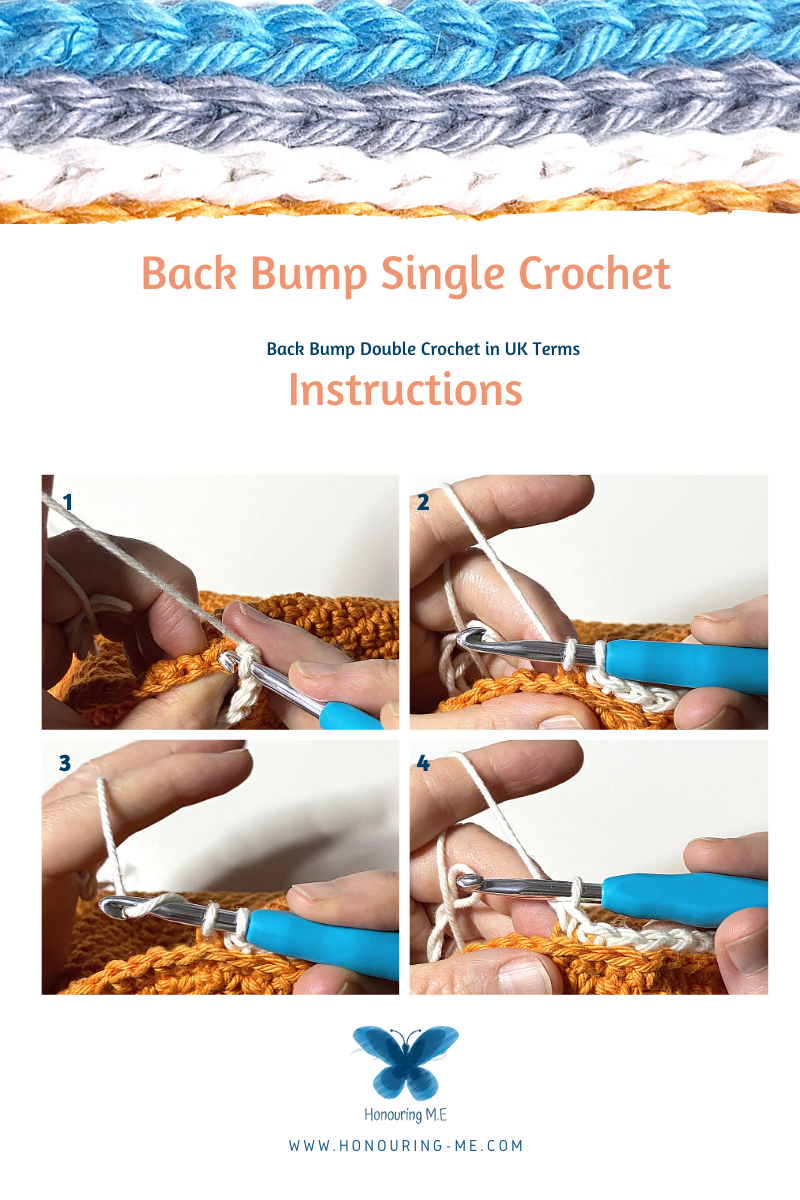 Back Bump Single Crochet

Back Bump Double Crochet in UK Terms

Instructions

1

2

3

4

Honouring M.E

WWW.HONOURING-ME.COM