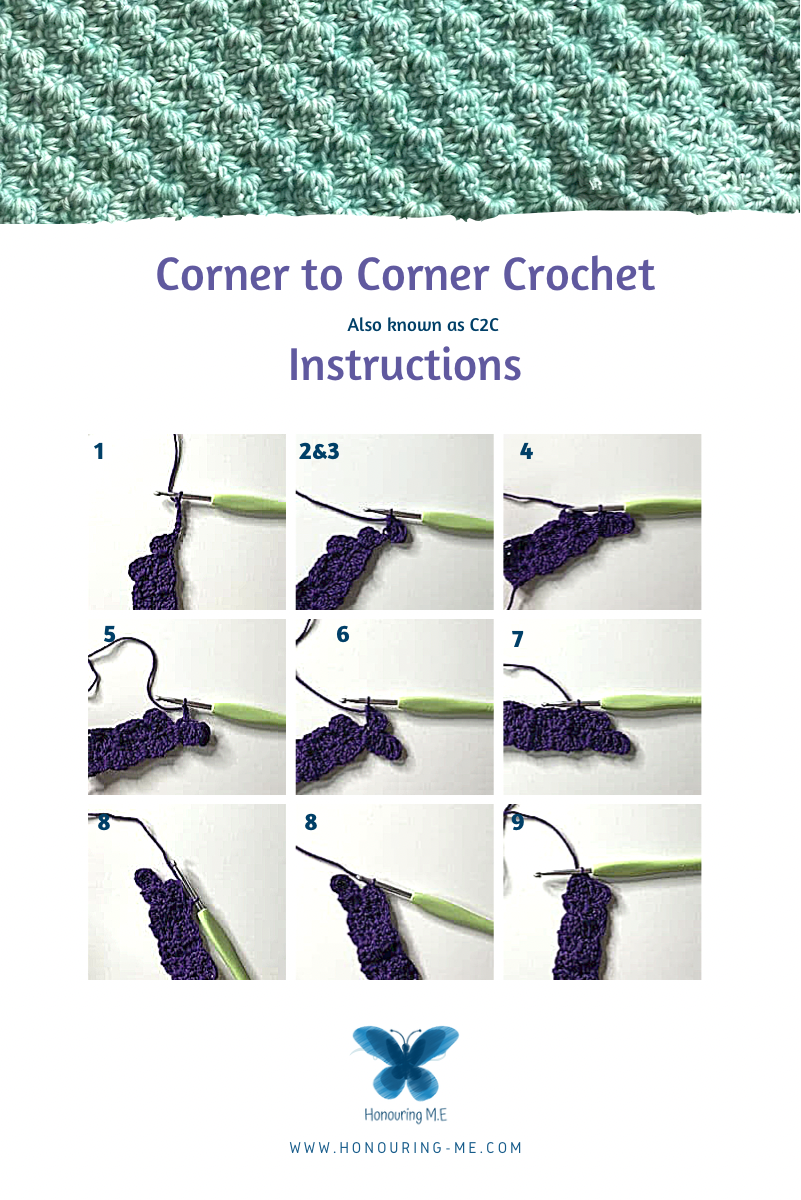 Corner to Corner Crochet

Also known as C2C

Instructions

1

2&3

4

5

6

7

8

8

9

Honouring M.E

WWW.HONOURING-ME.COM