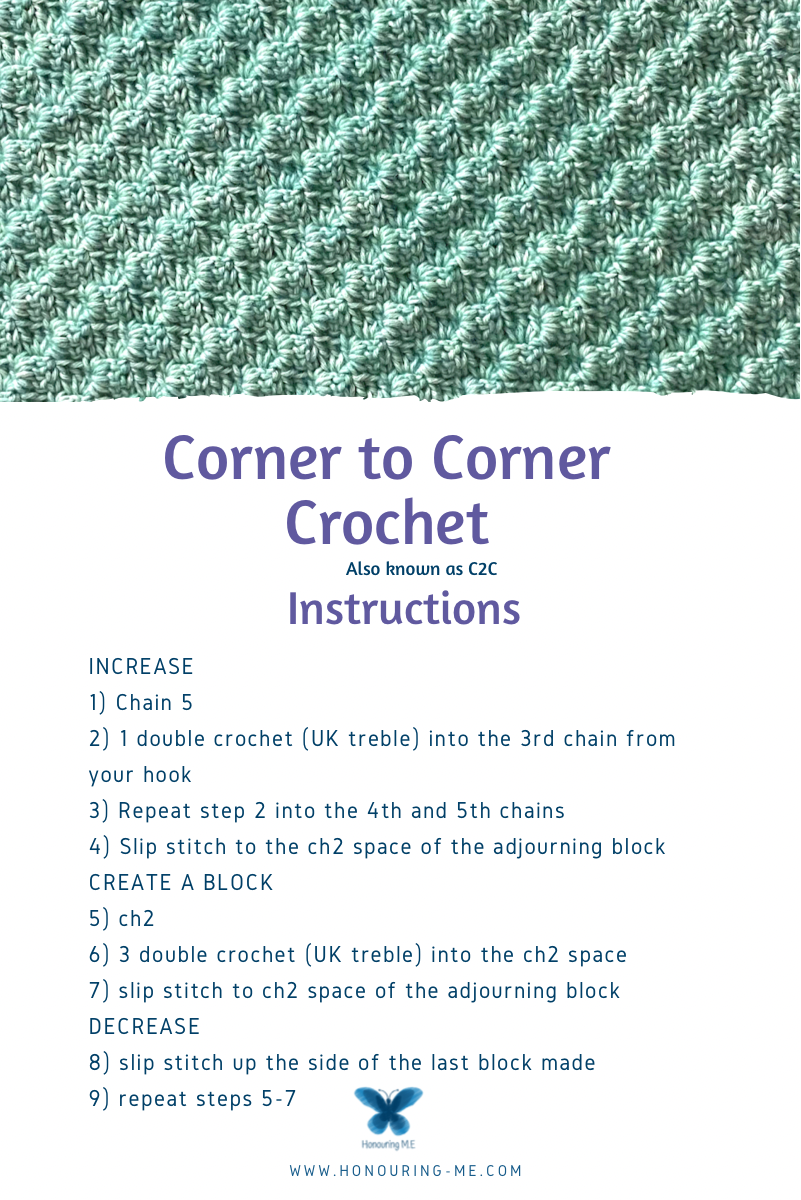 Corner to Corner Crochet
Also known as C2C
Instructions

INCREASE
1) Chain 5
2) 1 double crochet (UK treble) into the 3rd chain from your hook
3) Repeat step 2 into the 4th and 5th chains
4) Slip stitch to the ch2 space of the adjourning block
CREATE A BLOCK
5) ch2
6) 3 double crochet (UK treble) into the ch2 space
7) slip stitch to ch2 space of the adjourning block
DECREASE
8) slip stitch up the side of the last block made
9) repeat steps 5-7

Honouring M.E

WWW.HONOURING-ME.COM