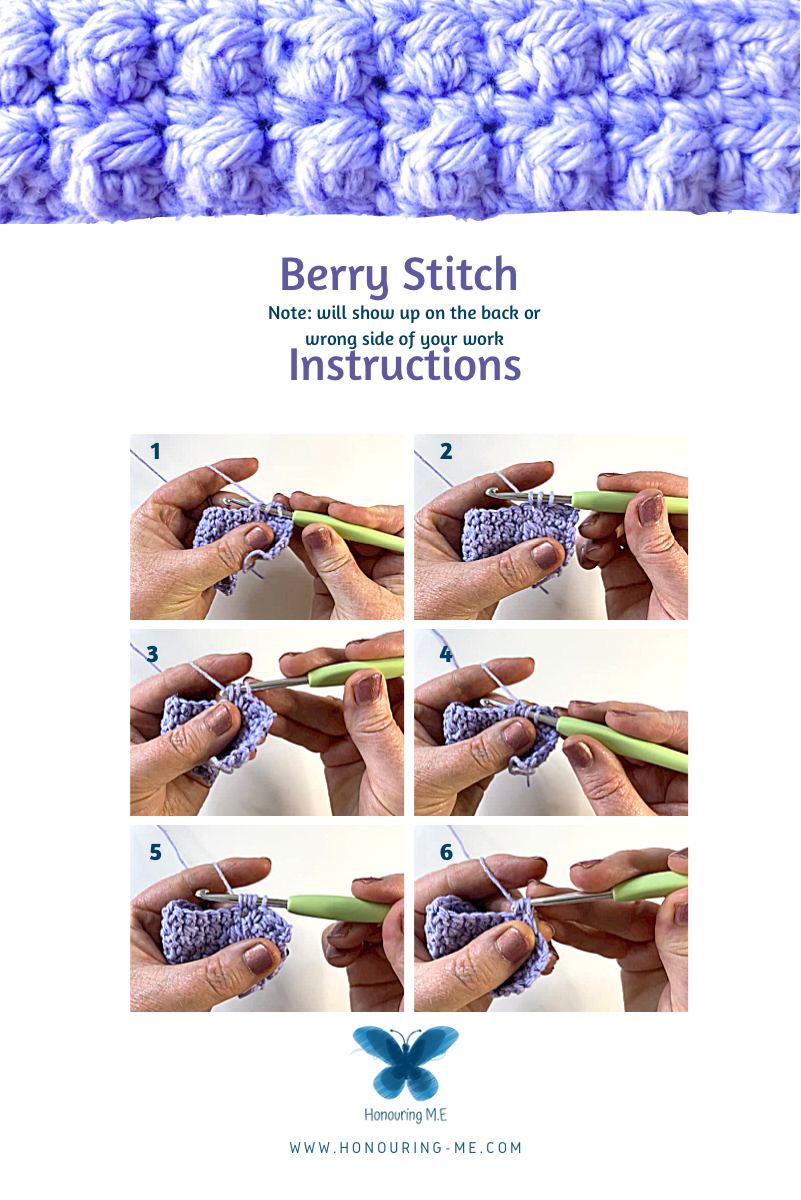 Berry Stitch
Note: will show up on the back or wrong side of your work
Instructions

1
2
3
4
5
6

Honouring M.E

WWW.HONOURING-ME.COM