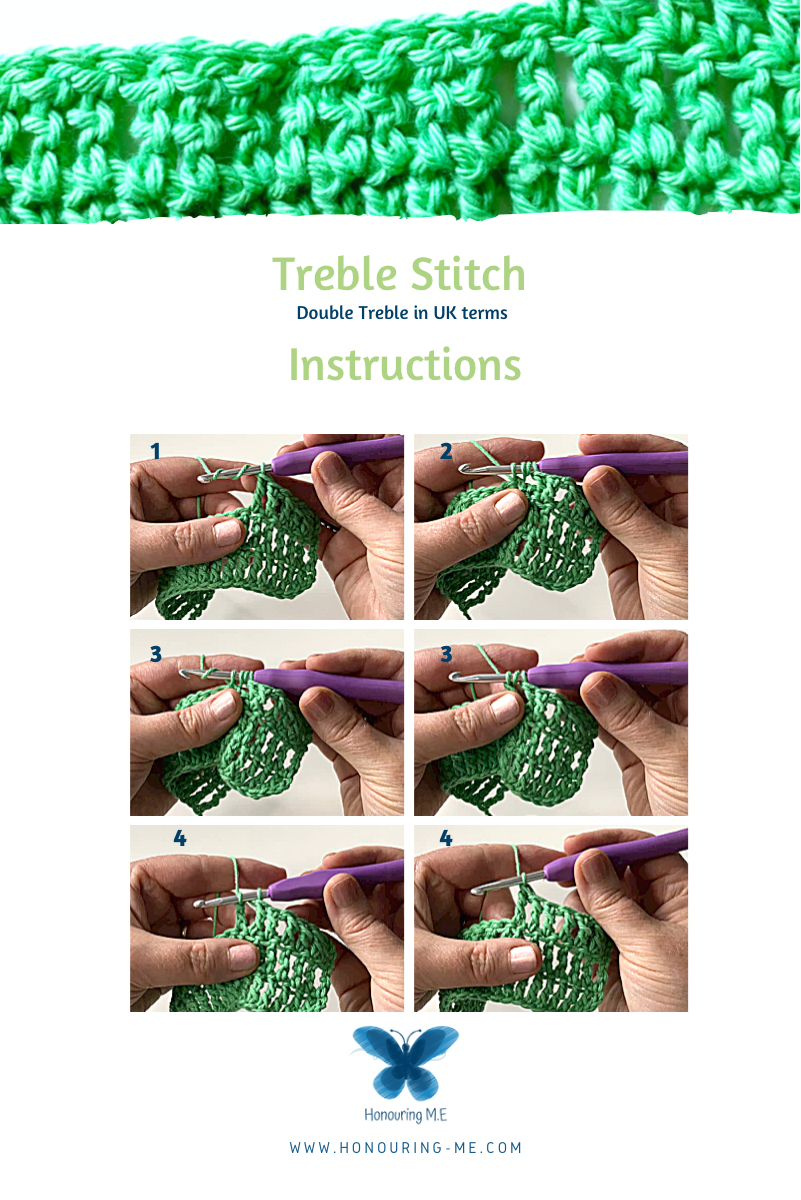 Treble Stitch
Double Treble in UK terms

Instructions

1

2

3

3

4

4

Honouring M.E

WWW.HONOURING-ME.COM