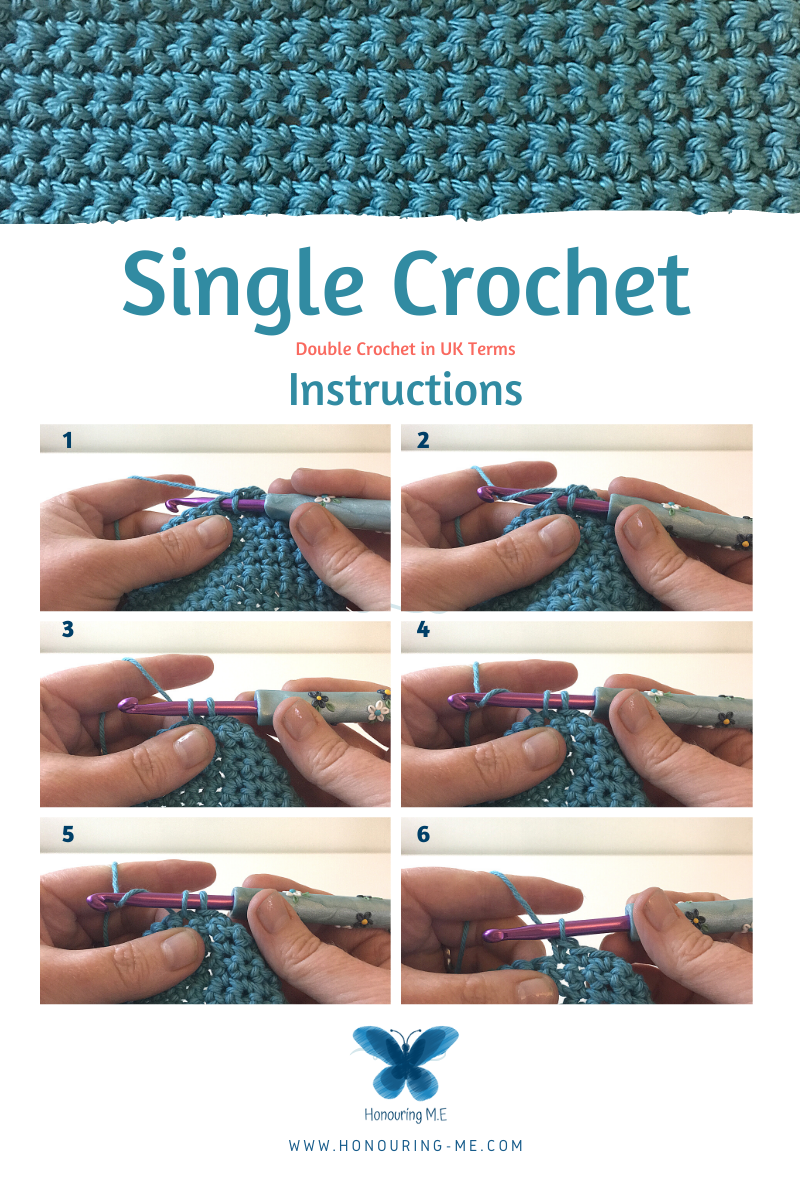 Single Crochet

Double Crochet in UK Terms

Instructions

1

2

3

4

5

6

Honouring M.E

WWW.HONOURING-ME.COM