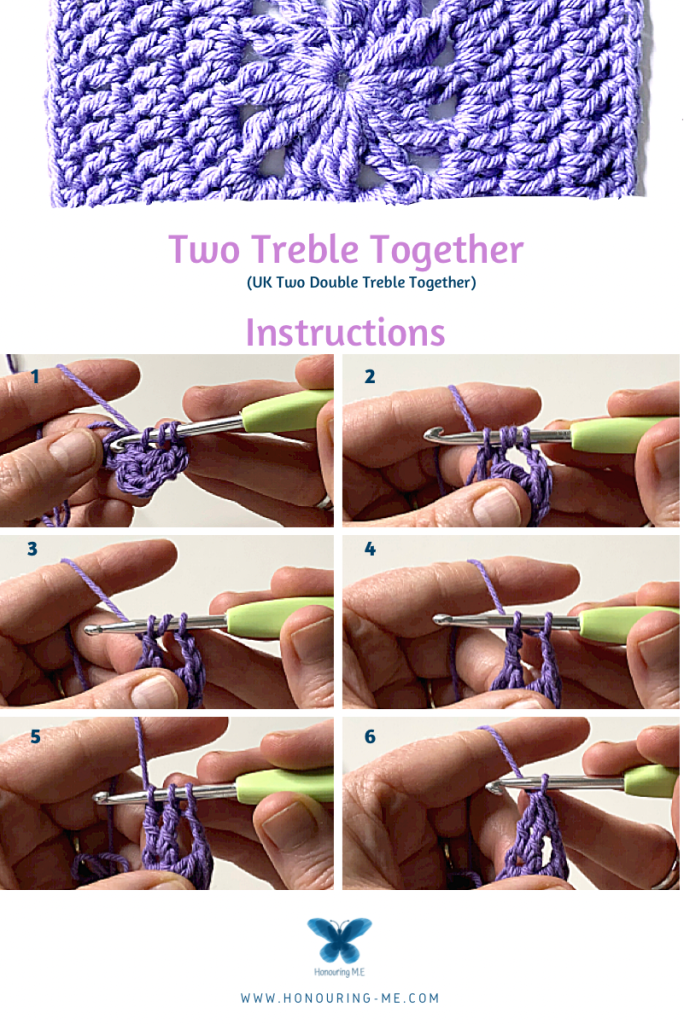 Two Treble Together
(UK Two Double Treble Together)

Instructions

1

2

3

4

5

6

Honouring M.E

WWW.HONOURING-ME.COM