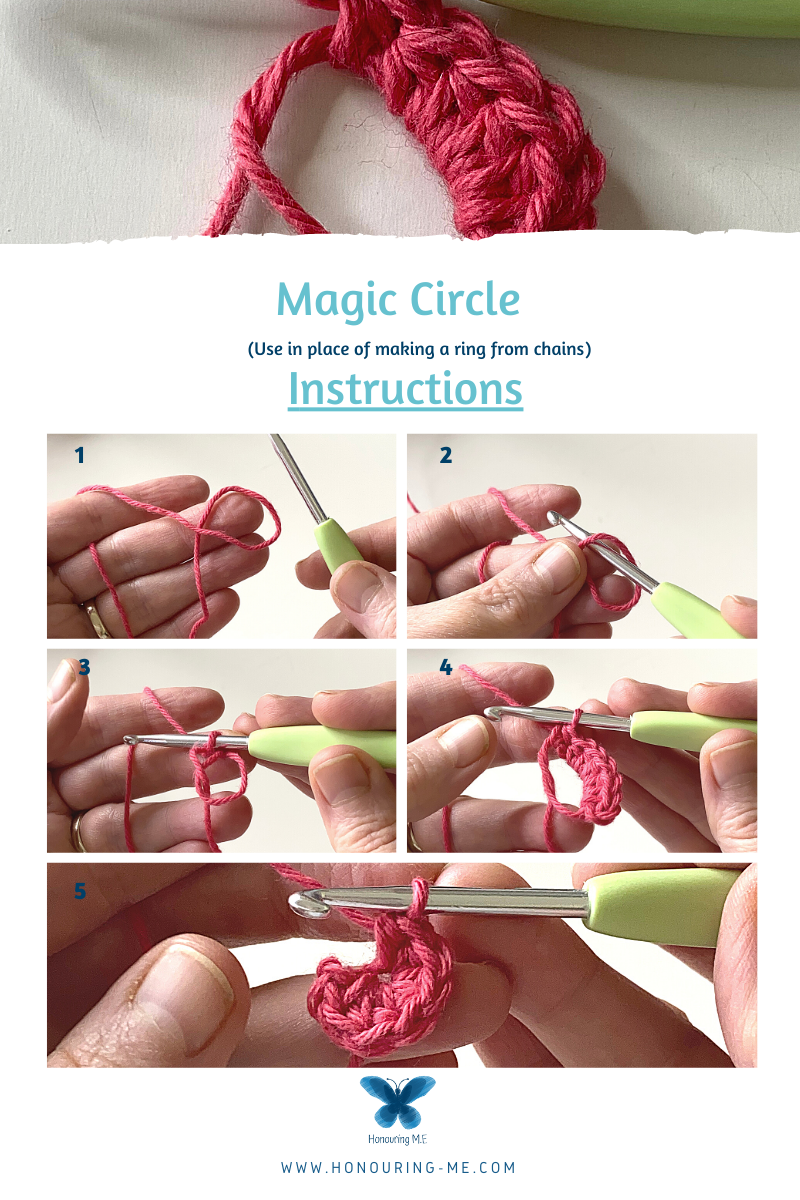 Magic Circle

(Use in place of making a ring from chains)

Instructions

1

2

3

4

5

Honouring M.E.

WWW.HONOURING-ME.COM