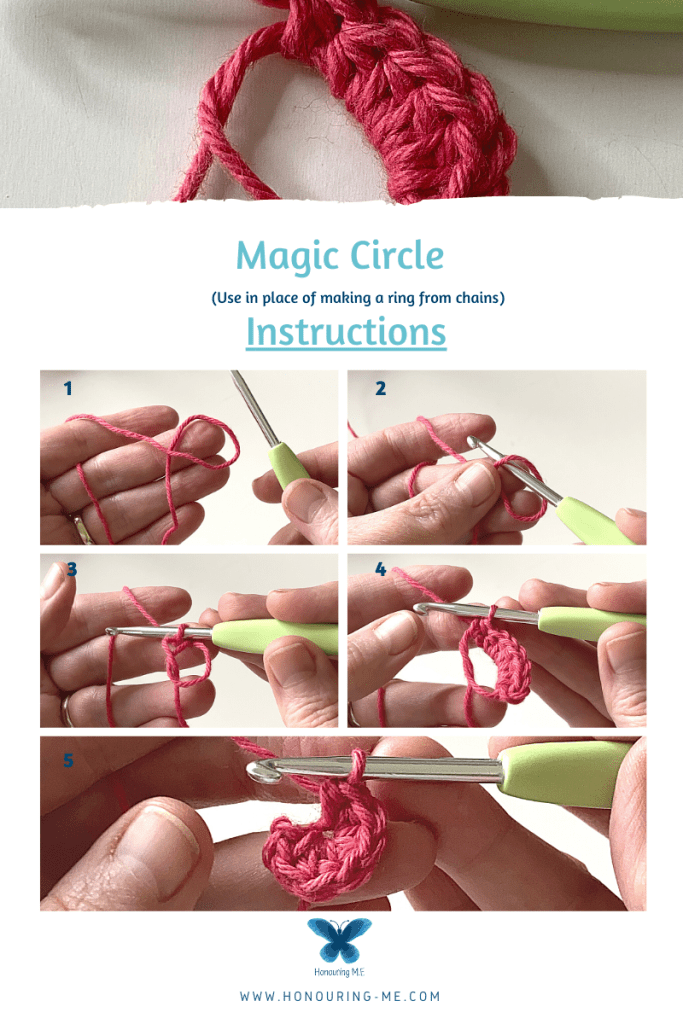 Magic Circle

(Use in place of making a ring from chains)

Instructions

1

2

3

4

5

Honouring M.E

WWW.HONOURING-ME.COM