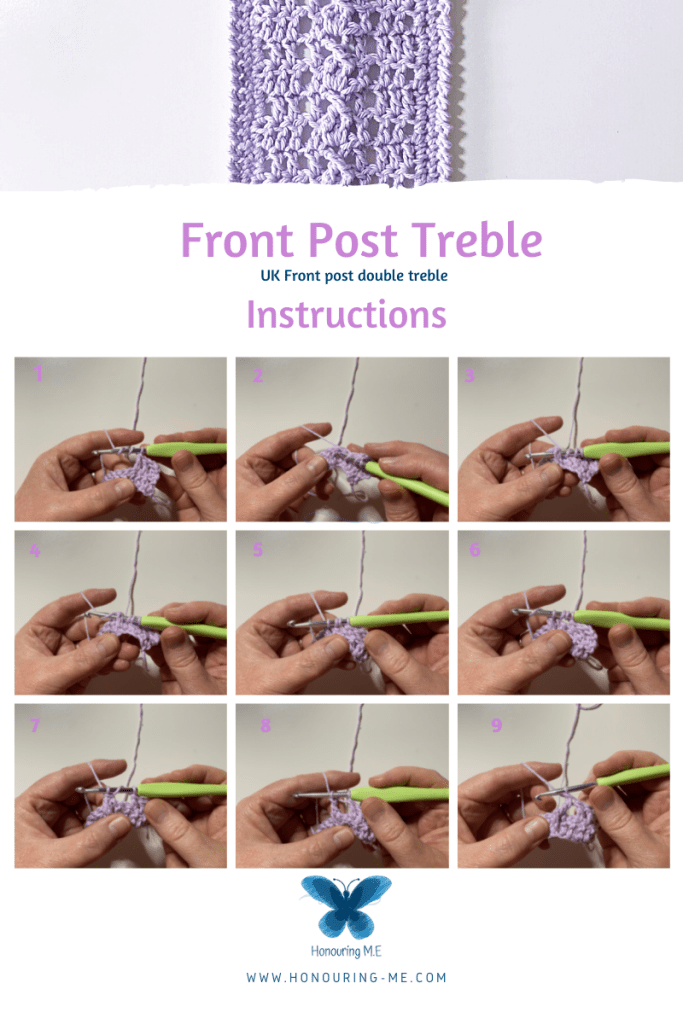 Front Post Treble
UK Front post double treble
Instructions

1
2
3
4
5
6
7
8
9

Honouring M.E
WWW.HONOURING-ME.COM