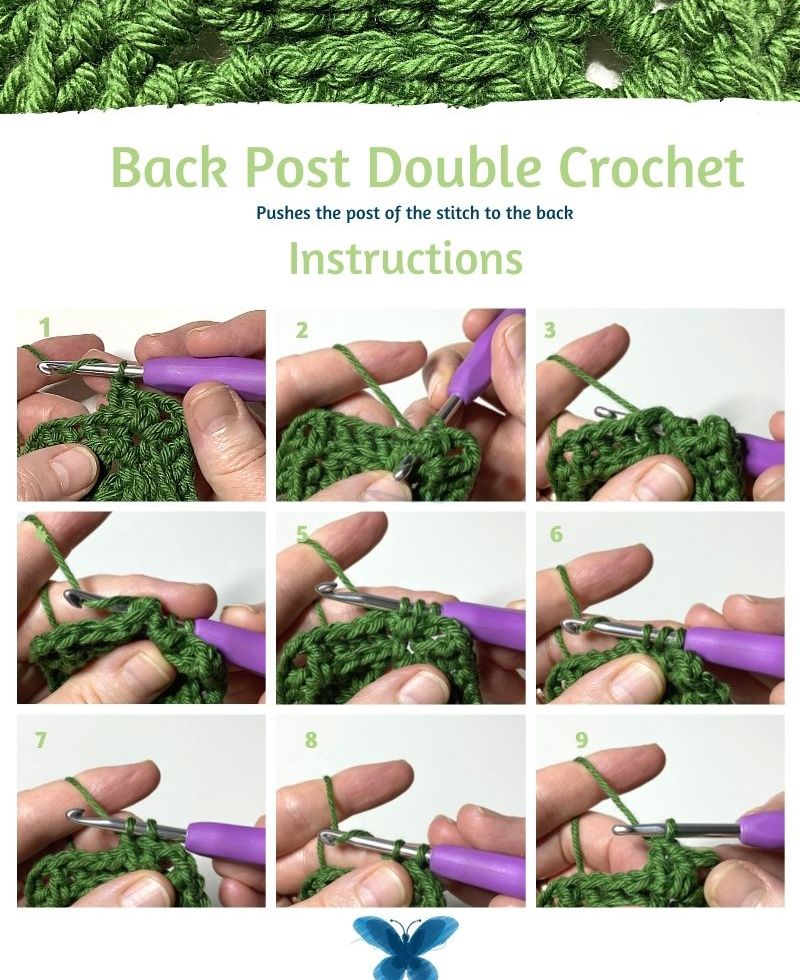 Back Post Double Crochet

Pushes the post of the stitch to the back

Instructions

1

2

3

5

6

7

8

9