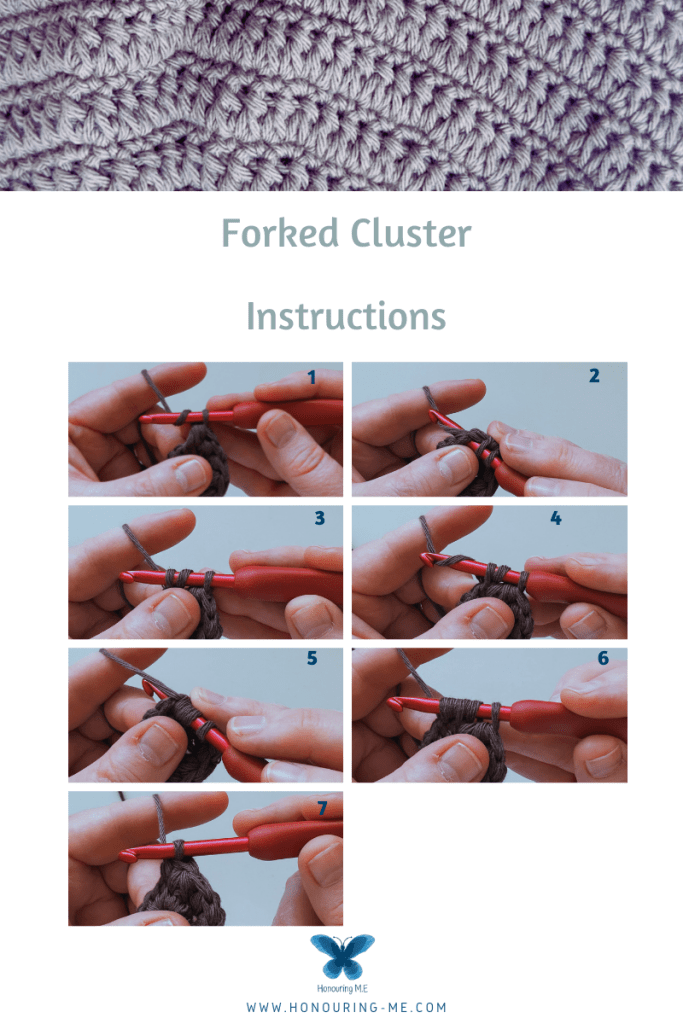 Forked Cluster

Instructions

1

2

3

4

5

6

7

Honouring M.E

WWW.HONOURING-ME.COM